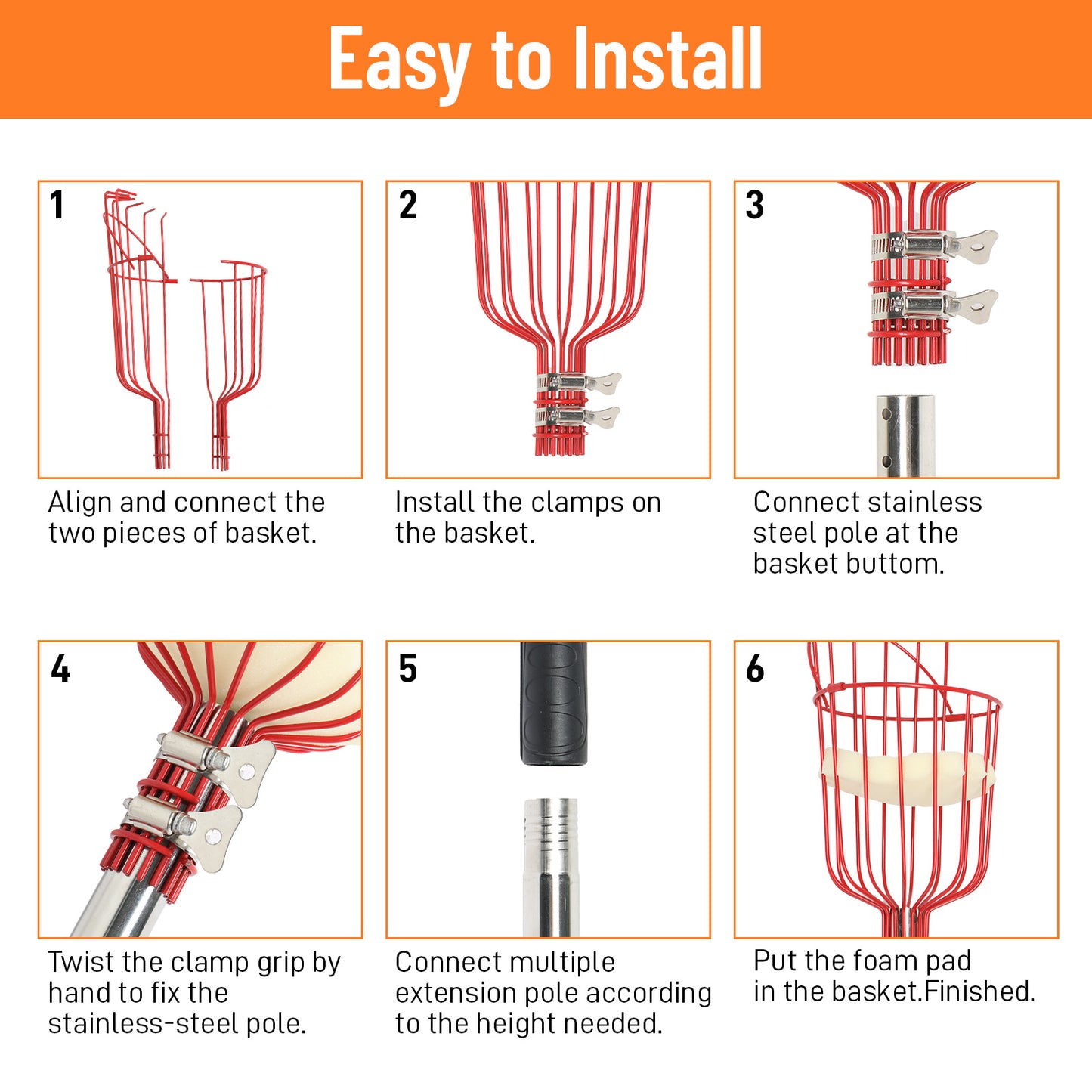 Easy to Install

1

Align and connect the two pieces of basket.

2

Install the clamps on the basket.

3

Connect stainless steel pole at the basket buttom.

4

Twist the clamp grip by hand to fix the stainless-steel pole.

5

Connect multiple extension pole according to the height needed.

6

Put the foam pad in the basket.Finished.